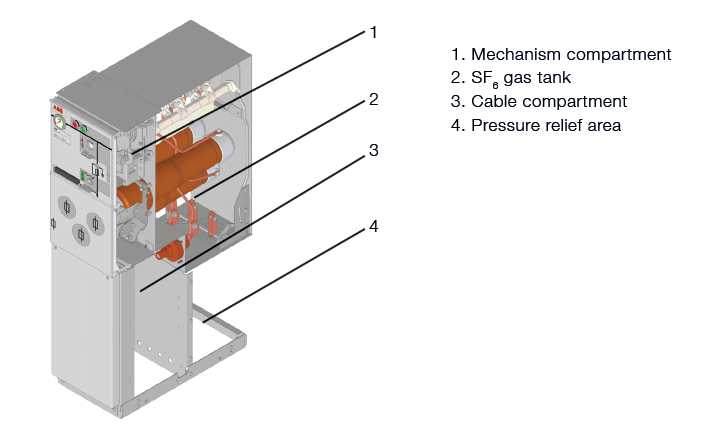 1
2
3
4

1. Mechanism compartment
2. $SF_6$ gas tank
3. Cable compartment
4. Pressure relief area